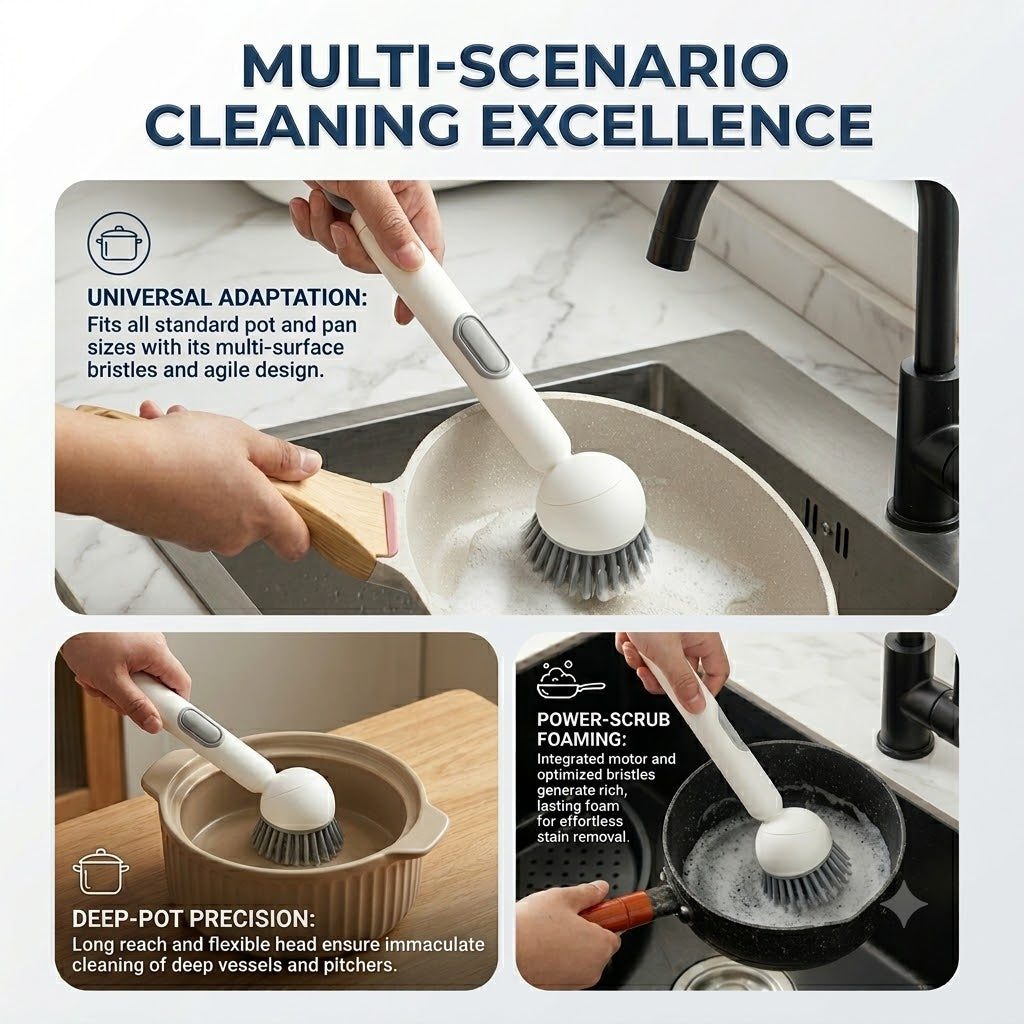 MULTI-SCENARIO CLEANING EXCELLENCE

UNIVERSAL ADAPTATION:
Fits all standard pot and pan sizes with its multi-surface bristles and agile design.

DEEP-POT PRECISION:
Long reach and flexible head ensure immaculate cleaning of deep vessels and pitchers.

POWER-SCRUB FOAMING:
Integrated motor and optimized bristles generate rich, lasting foam for effortless stain removal.